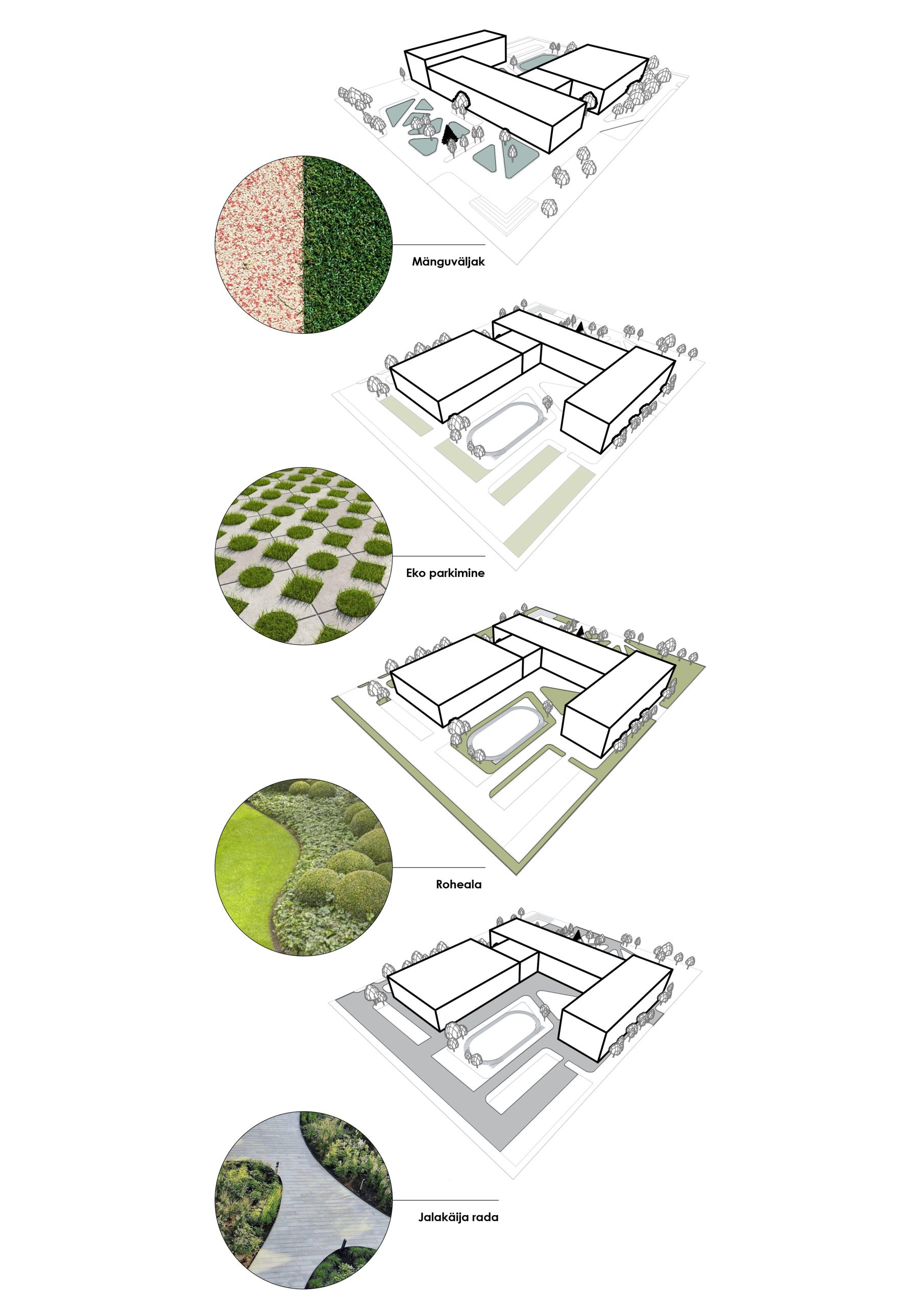 Mänguväljak

Eko parkimine

Roheala

Jalakäija rada