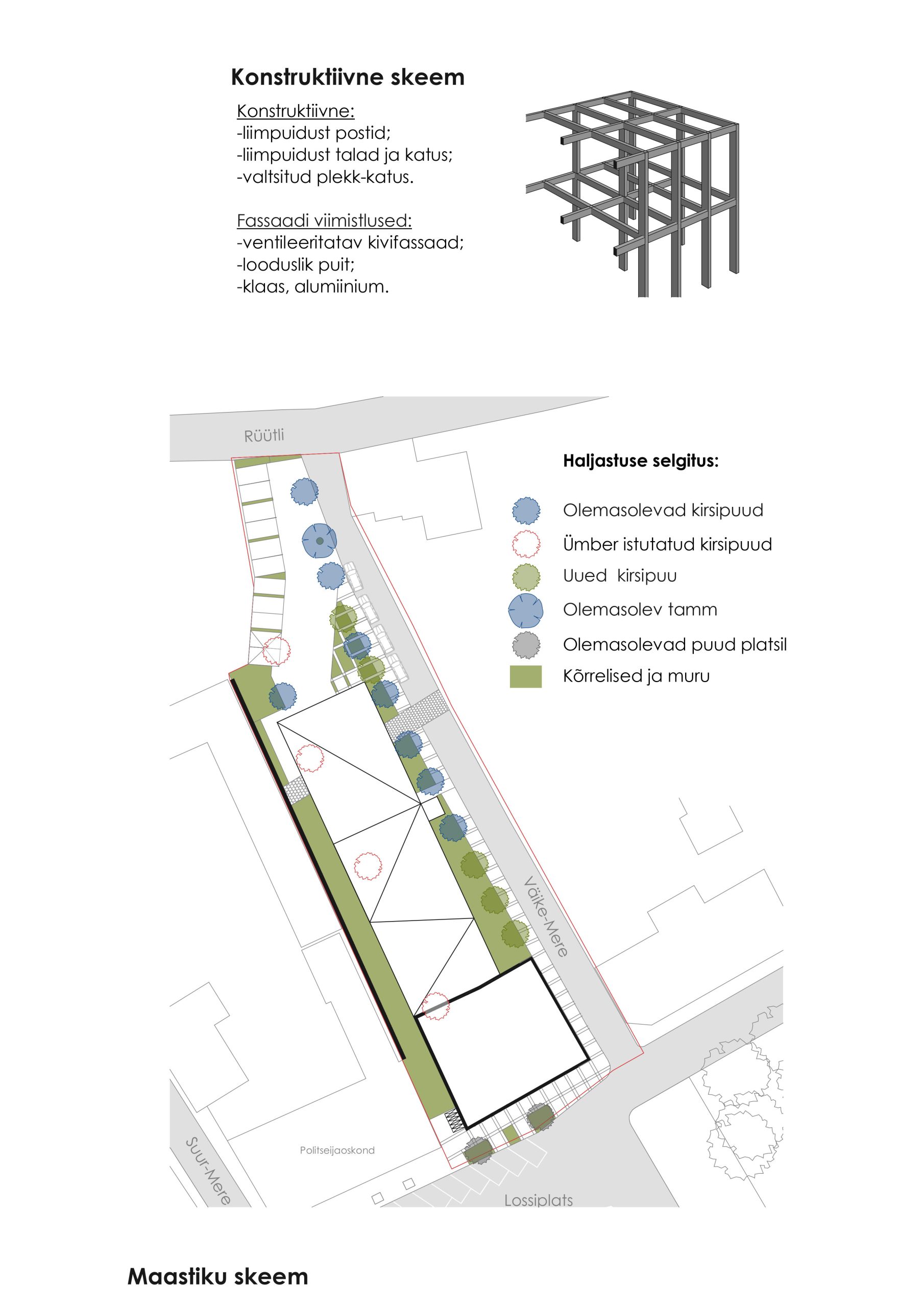 Konstruktiivne skeem

Konstruktiivne:
-liimpuidust postid;
-liimpuidust talad ja katus;
-valtsitud plekk-katus.

Fassaadi viimistlused:
-ventileeritatav kivifassaad;
-looduslik puit;
-klaas, alumiinium.

Rüütli

Haljastuse selgitus:

Olemasolevad kirsipuud
Ümber istutatud kirsipuud
Uued kirsipuu
Olemasolev tamm
Olemasolevad puud platsil
Kõrrelised ja muru

Väike-Mere

Suur-Mere

Politseijaoskond

Lossiplats

Maastiku skeem